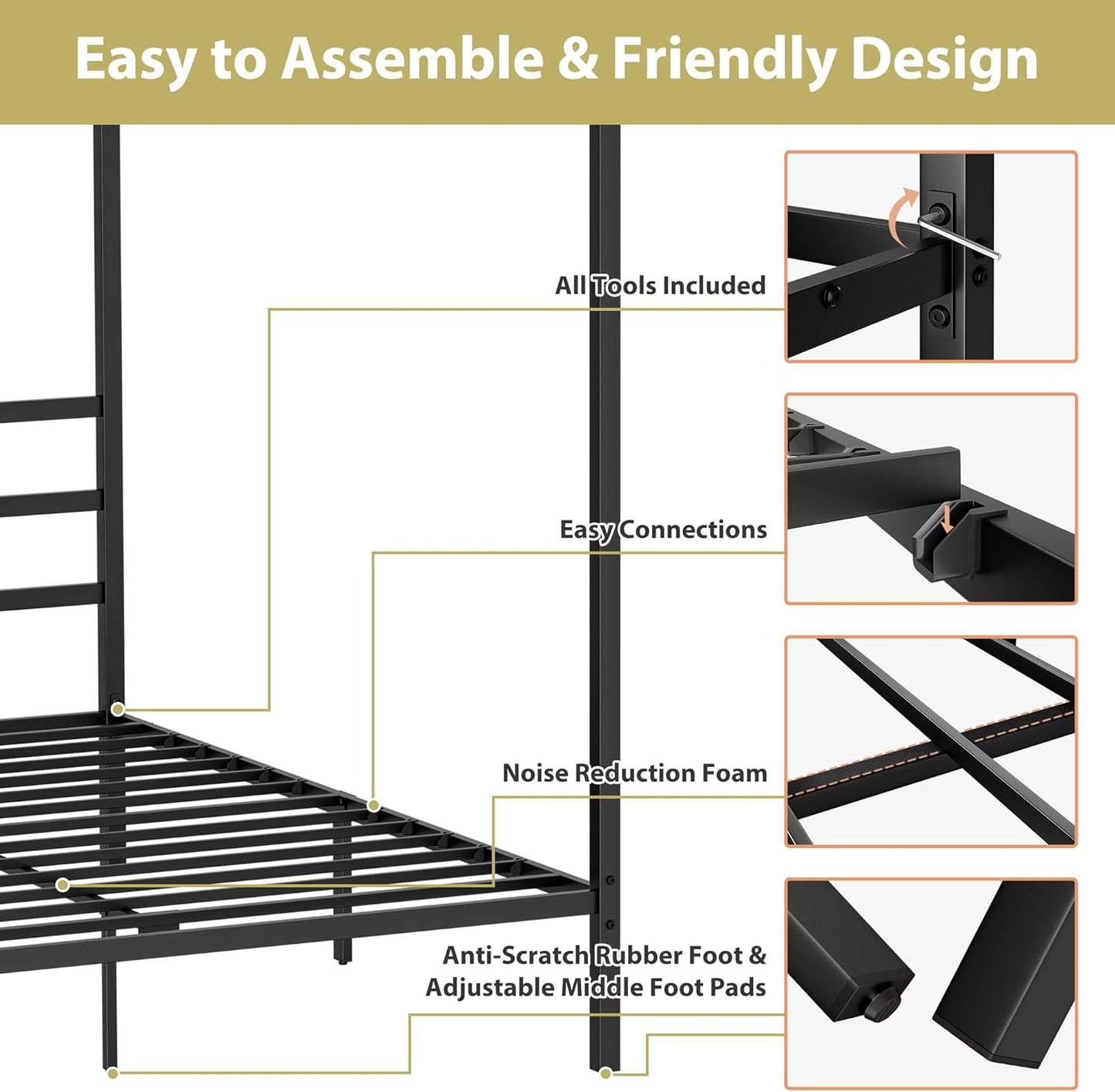 Easy to Assemble & Friendly Design

All Tools Included

Easy Connections

Noise Reduction Foam

Anti-Scratch Rubber Foot & Adjustable Middle Foot Pads