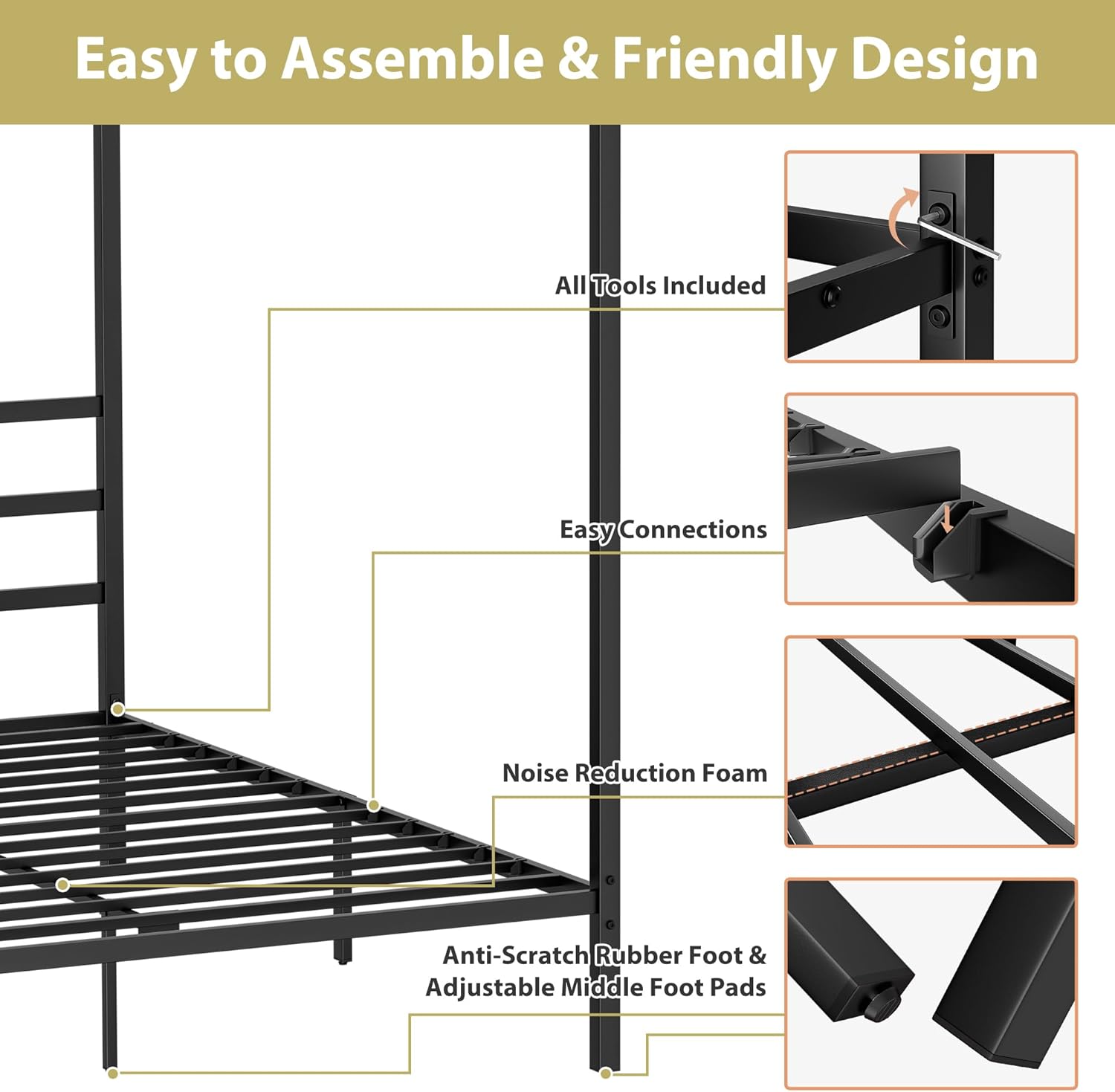 Easy to Assemble & Friendly Design

All Tools Included

Easy Connections

Noise Reduction Foam

Anti-Scratch Rubber Foot & Adjustable Middle Foot Pads