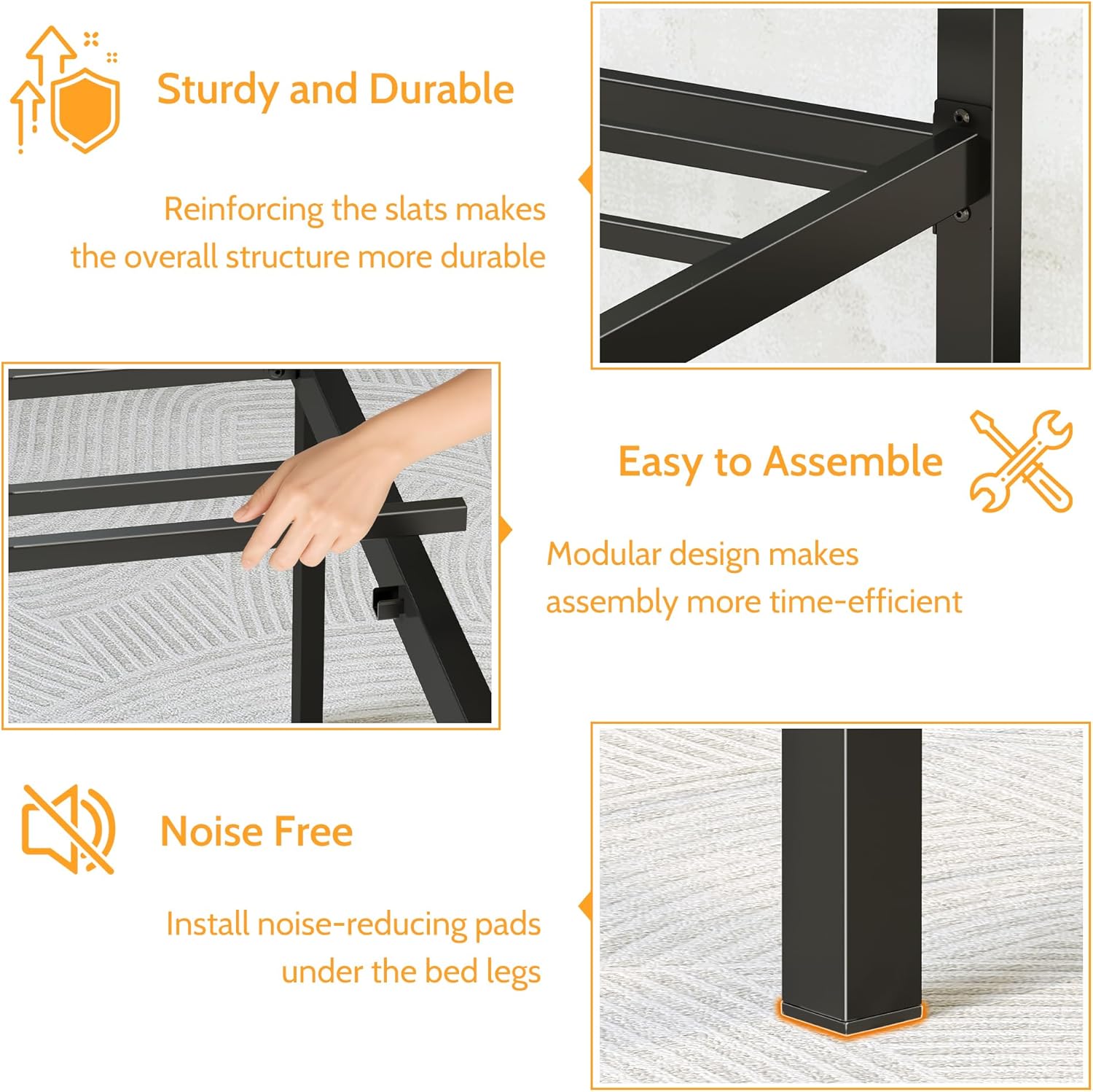 Sturdy and Durable

Reinforcing the slats makes the overall structure more durable

Easy to Assemble

Modular design makes assembly more time-efficient

Noise Free

Install noise-reducing pads under the bed legs